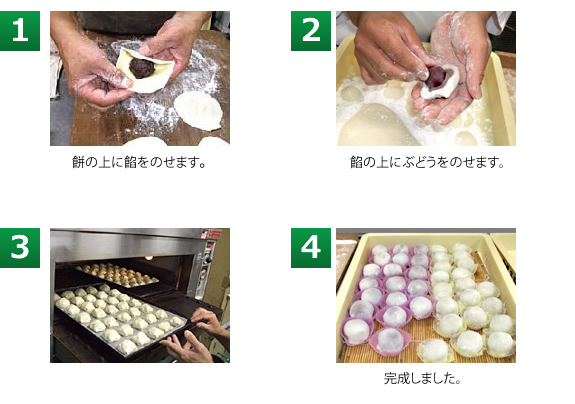 1

餅の上に餡をのせます。

2

餡の上にぶどうをのせます。

3

4

完成しました。